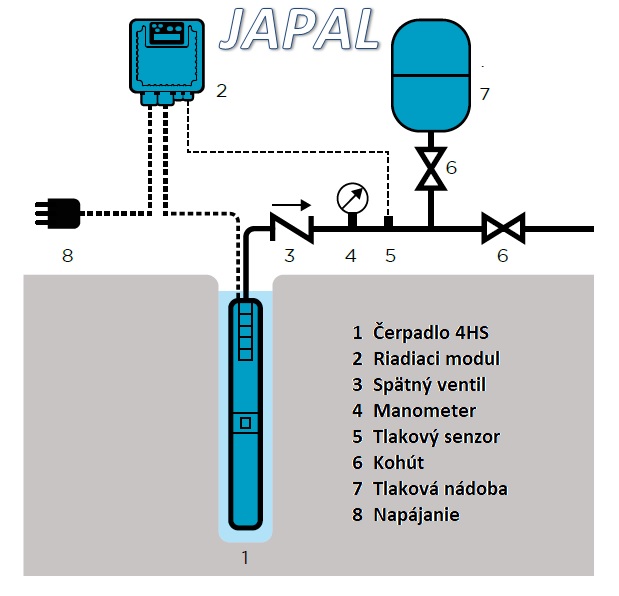 JAPAL

2

7

6

8

3

4

5

6

1 Čerpadlo 4HS
2 Riadiaci modul
3 Spätný ventil
4 Manometer
5 Tlakový senzor
6 Kohút
7 Tlaková nádoba
8 Napájanie

1